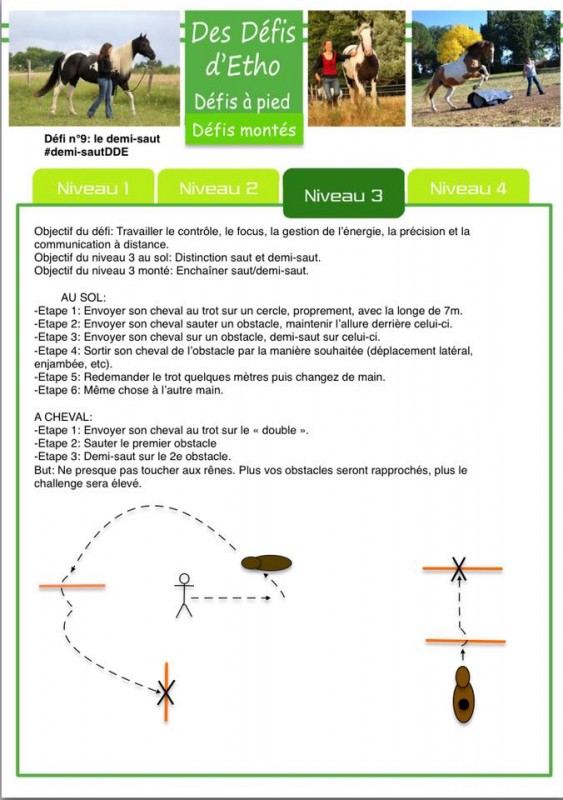 Des Défis d'Etho

Défis à pied

Défis montés

Défi n°9: le demi-saut
#demi-sautDDE

Niveau 1

Niveau 2

Niveau 3

Niveau 4

Objectif du défi: Travailler le contrôle, le focus, la gestion de l'énergie, la précision et la communication à distance.
Objectif du niveau 3 au sol: Distinction saut et demi-saut.
Objectif du niveau 3 monté: Enchaîner saut/demi-saut.

AU SOL:
-Etape 1: Envoyer son cheval au trot sur un cercle, proprement, avec la longe de 7m.
-Etape 2: Envoyer son cheval sauter un obstacle, maintenir l'allure derrière celui-ci.
-Etape 3: Envoyer son cheval sur un obstacle, demi-saut sur celui-ci.
-Etape 4: Sortir son cheval de l'obstacle par la manière souhaitée (déplacement latéral, enjambée, etc).
-Etape 5: Redemander le trot quelques mètres puis changez de main.
-Etape 6: Même chose à l'autre main.

A CHEVAL:
-Etape 1: Envoyer son cheval au trot sur le « double ».
-Etape 2: Sauter le premier obstacle
-Etape 3: Demi-saut sur le 2e obstacle.
But: Ne presque pas toucher aux rênes. Plus vos obstacles seront rapprochés, plus le challenge sera élevé.