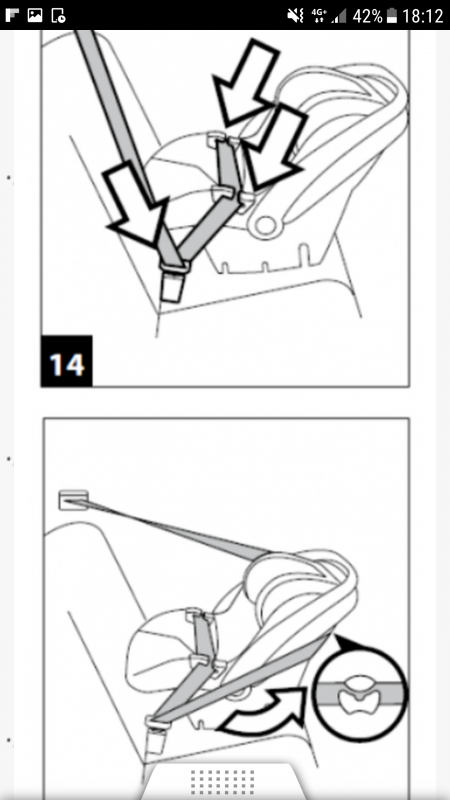 4G+ 42% 18:12

14