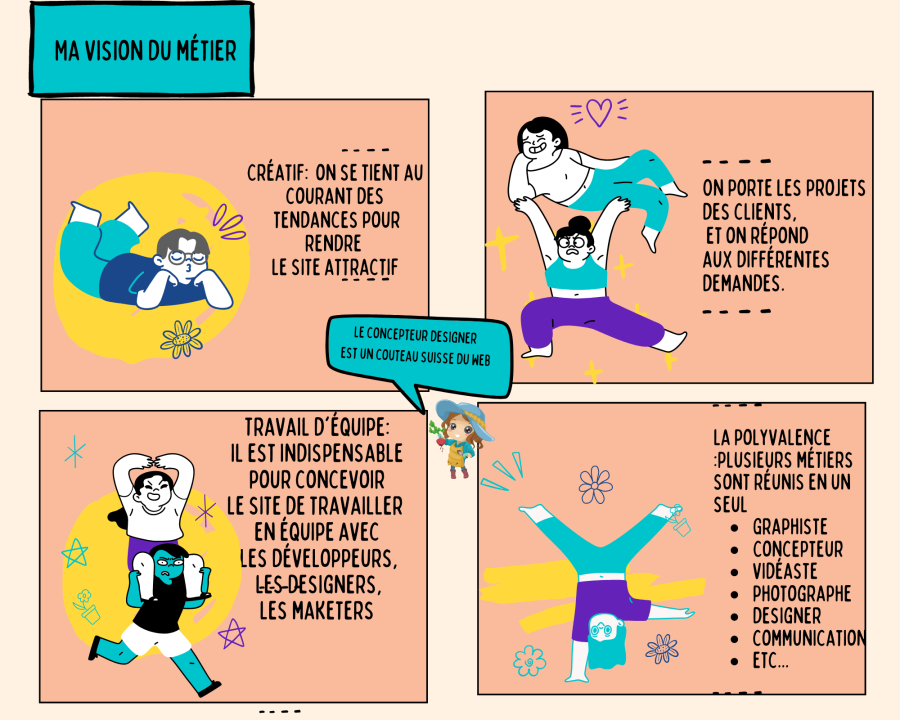 MA VISION DU MÉTIER

CRÉATIF: ON SE TIENT AU COURANT DES TENDANCES POUR RENDRE LE SITE ATTRACTIF

ON PORTE LES PROJETS DES CLIENTS, ET ON RÉPOND AUX DIFFÉRENTES DEMANDES.

LE CONCEPTEUR DESIGNER EST UN COUTEAU SUISSE DU WEB

TRAVAIL D'ÉQUIPE: IL EST INDISPENSABLE POUR CONCEVOIR LE SITE DE TRAVAILLER EN ÉQUIPE AVEC LES DÉVELOPPEURS, LES DESIGNERS, LES MAKETERS

LA POLYVALENCE :PLUSIEURS MÉTIERS SONT RÉUNIS EN UN SEUL
- GRAPHISTE
- CONCEPTEUR
- VIDÉASTE
- PHOTOGRAPHE
- DESIGNER
- COMMUNICATION
- ETC...